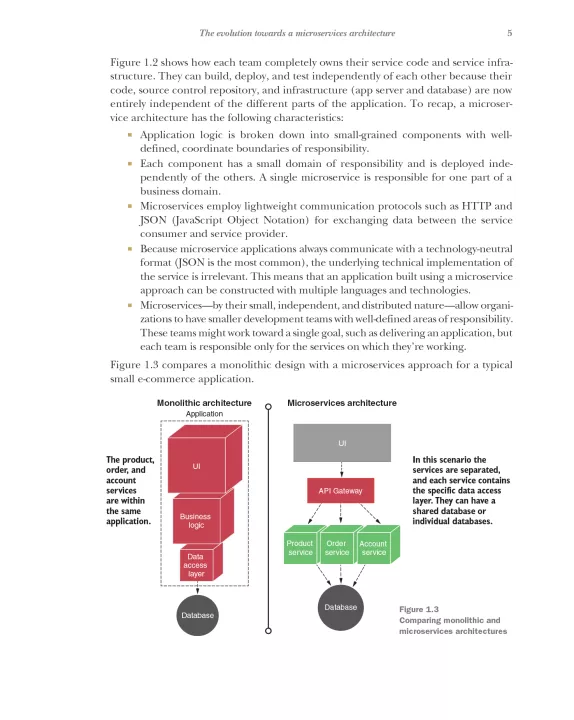 The evolution towards a microservices architecture 5

Figure 1.2 shows how each team completely owns their service code and service infrastructure. They can build, deploy, and test independently of each other because their code, source control repository, and infrastructure (app server and database) are now entirely independent of the different parts of the application. To recap, a microservice architecture has the following characteristics:

▪ Application logic is broken down into small-grained components with well-defined, coordinate boundaries of responsibility.
▪ Each component has a small domain of responsibility and is deployed independently of the others. A single microservice is responsible for one part of a business domain.
▪ Microservices employ lightweight communication protocols such as HTTP and JSON (JavaScript Object Notation) for exchanging data between the service consumer and service provider.
▪ Because microservice applications always communicate with a technology-neutral format (JSON is the most common), the underlying technical implementation of the service is irrelevant. This means that an application built using a microservice approach can be constructed with multiple languages and technologies.
▪ Microservices—by their small, independent, and distributed nature—allow organizations to have smaller development teams with well-defined areas of responsibility. These teams might work toward a single goal, such as delivering an application, but each team is responsible only for the services on which they're working.

Figure 1.3 compares a monolithic design with a microservices approach for a typical small e-commerce application.

Monolithic architecture
Application

The product, order, and account services are within the same application.

UI

Business logic

Data access layer

Database

Microservices architecture

UI

API Gateway

Product service

Order service

Account service

Database

In this scenario the services are separated, and each service contains the specific data access layer. They can have a shared database or individual databases.

Figure 1.3
Comparing monolithic and microservices architectures