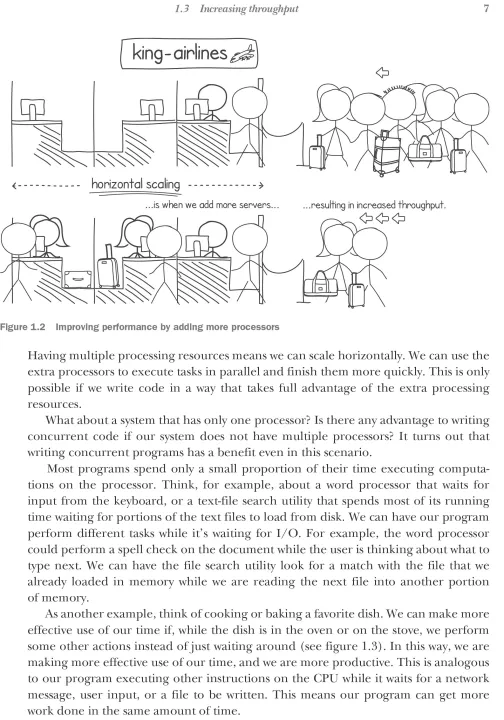 1.3 Increasing throughput 7

king-airlines

horizontal scaling

...is when we add more servers...

...resulting in increased throughput.

Figure 1.2 Improving performance by adding more processors

Having multiple processing resources means we can scale horizontally. We can use the extra processors to execute tasks in parallel and finish them more quickly. This is only possible if we write code in a way that takes full advantage of the extra processing resources.

What about a system that has only one processor? Is there any advantage to writing concurrent code if our system does not have multiple processors? It turns out that writing concurrent programs has a benefit even in this scenario.

Most programs spend only a small proportion of their time executing computations on the processor. Think, for example, about a word processor that waits for input from the keyboard, or a text-file search utility that spends most of its running time waiting for portions of the text files to load from disk. We can have our program perform different tasks while it's waiting for I/O. For example, the word processor could perform a spell check on the document while the user is thinking about what to type next. We can have the file search utility look for a match with the file that we already loaded in memory while we are reading the next file into another portion of memory.

As another example, think of cooking or baking a favorite dish. We can make more effective use of our time if, while the dish is in the oven or on the stove, we perform some other actions instead of just waiting around (see figure 1.3). In this way, we are making more effective use of our time, and we are more productive. This is analogous to our program executing other instructions on the CPU while it waits for a network message, user input, or a file to be written. This means our program can get more work done in the same amount of time.