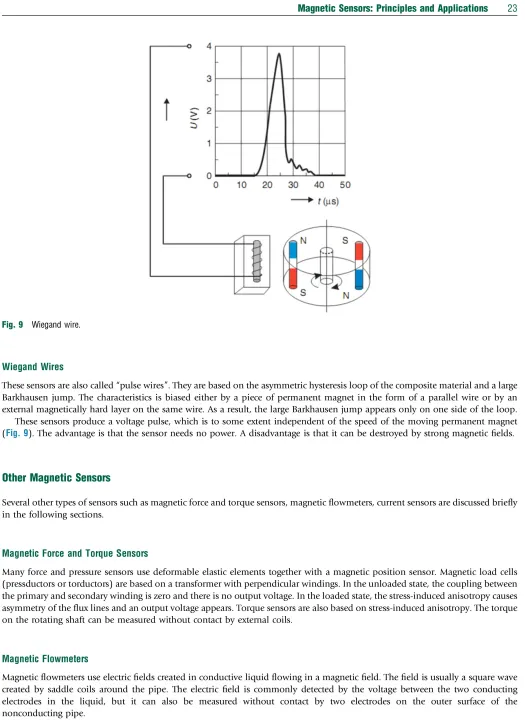 Magnetic Sensors: Principles and Applications 23

4
3
2
1
0
$U$ (V)
0 10 20 30 40 50
$t$ (μs)
N S S N

Fig. 9 Wiegand wire.

Wiegand Wires

These sensors are also called "pulse wires". They are based on the asymmetric hysteresis loop of the composite material and a large Barkhausen jump. The characteristics is biased either by a piece of permanent magnet in the form of a parallel wire or by an external magnetically hard layer on the same wire. As a result, the large Barkhausen jump appears only on one side of the loop.

These sensors produce a voltage pulse, which is to some extent independent of the speed of the moving permanent magnet (Fig. 9). The advantage is that the sensor needs no power. A disadvantage is that it can be destroyed by strong magnetic fields.

Other Magnetic Sensors

Several other types of sensors such as magnetic force and torque sensors, magnetic flowmeters, current sensors are discussed briefly in the following sections.

Magnetic Force and Torque Sensors

Many force and pressure sensors use deformable elastic elements together with a magnetic position sensor. Magnetic load cells (pressductors or torductors) are based on a transformer with perpendicular windings. In the unloaded state, the coupling between the primary and secondary winding is zero and there is no output voltage. In the loaded state, the stress-induced anisotropy causes asymmetry of the flux lines and an output voltage appears. Torque sensors are also based on stress-induced anisotropy. The torque on the rotating shaft can be measured without contact by external coils.

Magnetic Flowmeters

Magnetic flowmeters use electric fields created in conductive liquid flowing in a magnetic field. The field is usually a square wave created by saddle coils around the pipe. The electric field is commonly detected by the voltage between the two conducting electrodes in the liquid, but it can also be measured without contact by two electrodes on the outer surface of the nonconducting pipe.