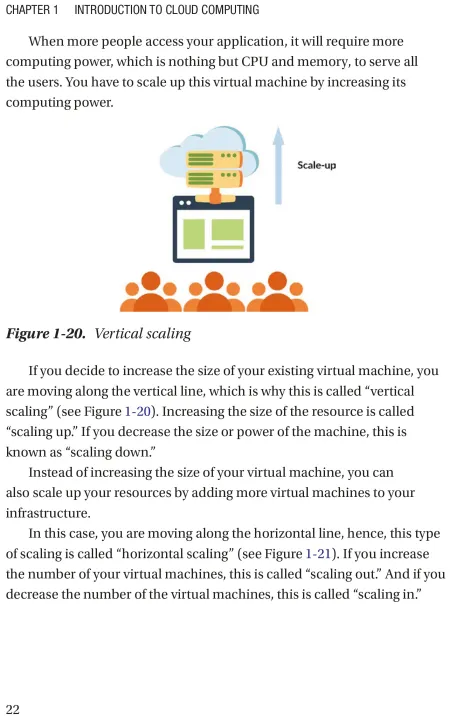 CHAPTER 1 INTRODUCTION TO CLOUD COMPUTING

When more people access your application, it will require more computing power, which is nothing but CPU and memory, to serve all the users. You have to scale up this virtual machine by increasing its computing power.

Scale-up

Figure 1-20. Vertical scaling

If you decide to increase the size of your existing virtual machine, you are moving along the vertical line, which is why this is called “vertical scaling” (see Figure 1-20). Increasing the size of the resource is called “scaling up.” If you decrease the size or power of the machine, this is known as “scaling down.”

Instead of increasing the size of your virtual machine, you can also scale up your resources by adding more virtual machines to your infrastructure.

In this case, you are moving along the horizontal line, hence, this type of scaling is called “horizontal scaling” (see Figure 1-21). If you increase the number of your virtual machines, this is called “scaling out.” And if you decrease the number of the virtual machines, this is called “scaling in.”

22